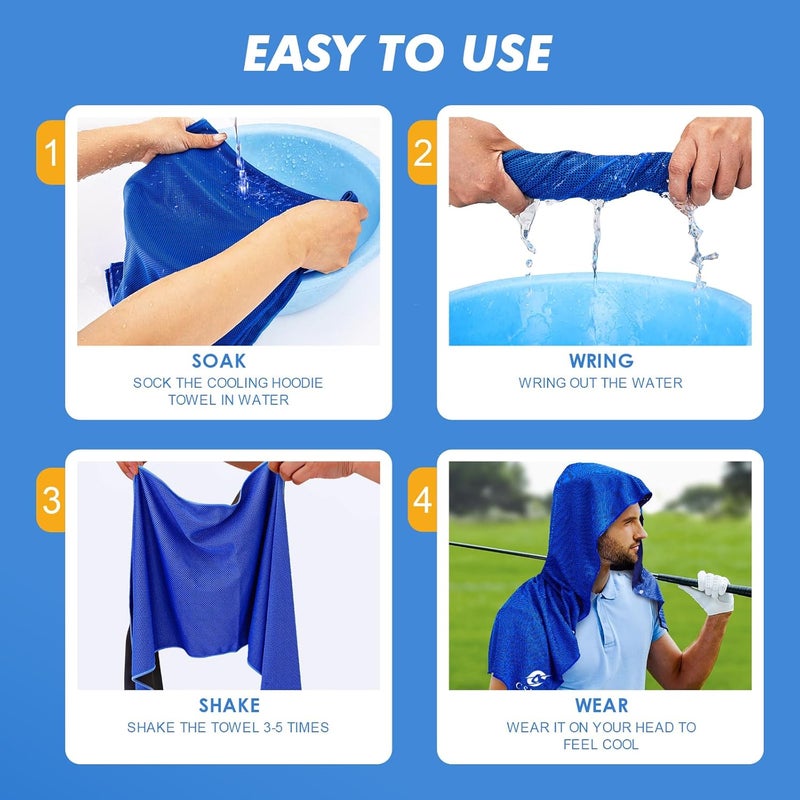 EASY TO USE

1

SOAK

SOCK THE COOLING HOODIE TOWEL IN WATER

2

WRING

WRING OUT THE WATER

3

SHAKE

SHAKE THE TOWEL 3-5 TIMES

4

WEAR

WEAR IT ON YOUR HEAD TO FEEL COOL